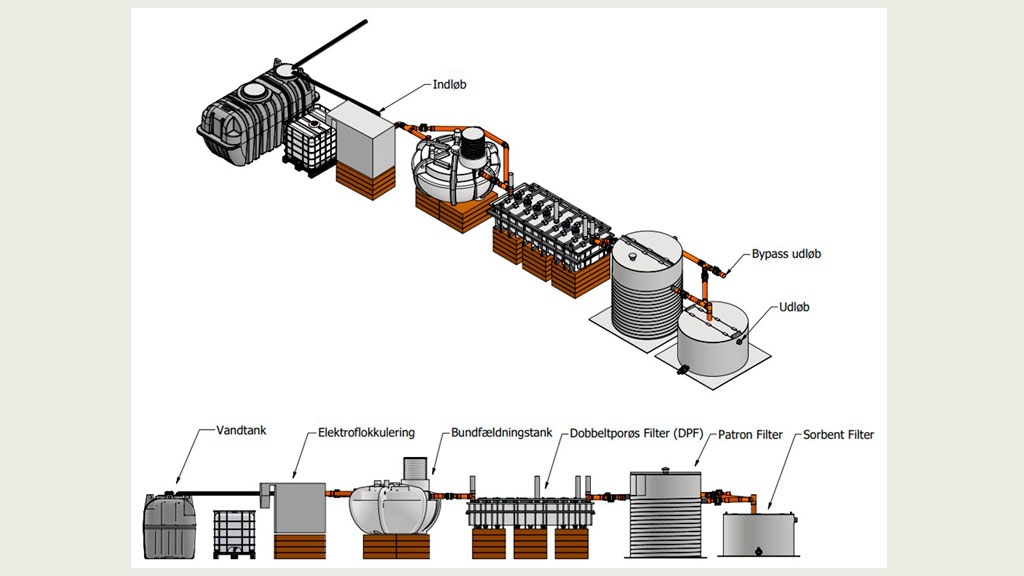 Indløb

Bypass udløb

Udløb

Vandtank

Elektroflokkulering

Bundfældningstank

Dobbeltporøs Filter (DPF)

Patron Filter

Sorbent Filter